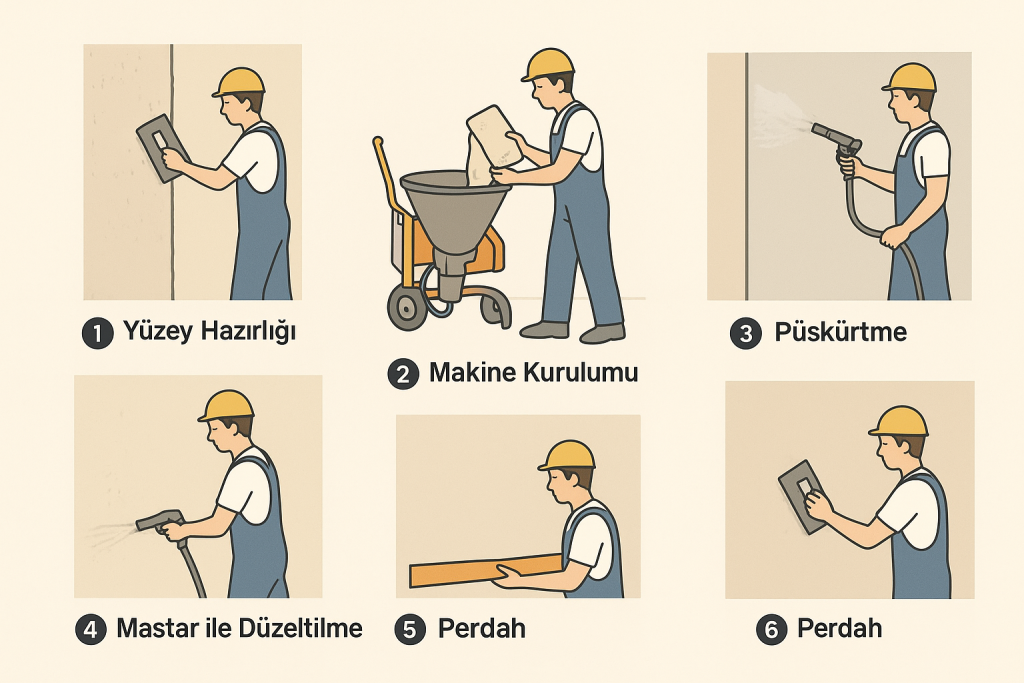 1 Yüzey Hazırlığı

2 Makine Kurulumu

3 Püskürtme

4 Mastar ile Düzeltilme

5 Perdah

6 Perdah